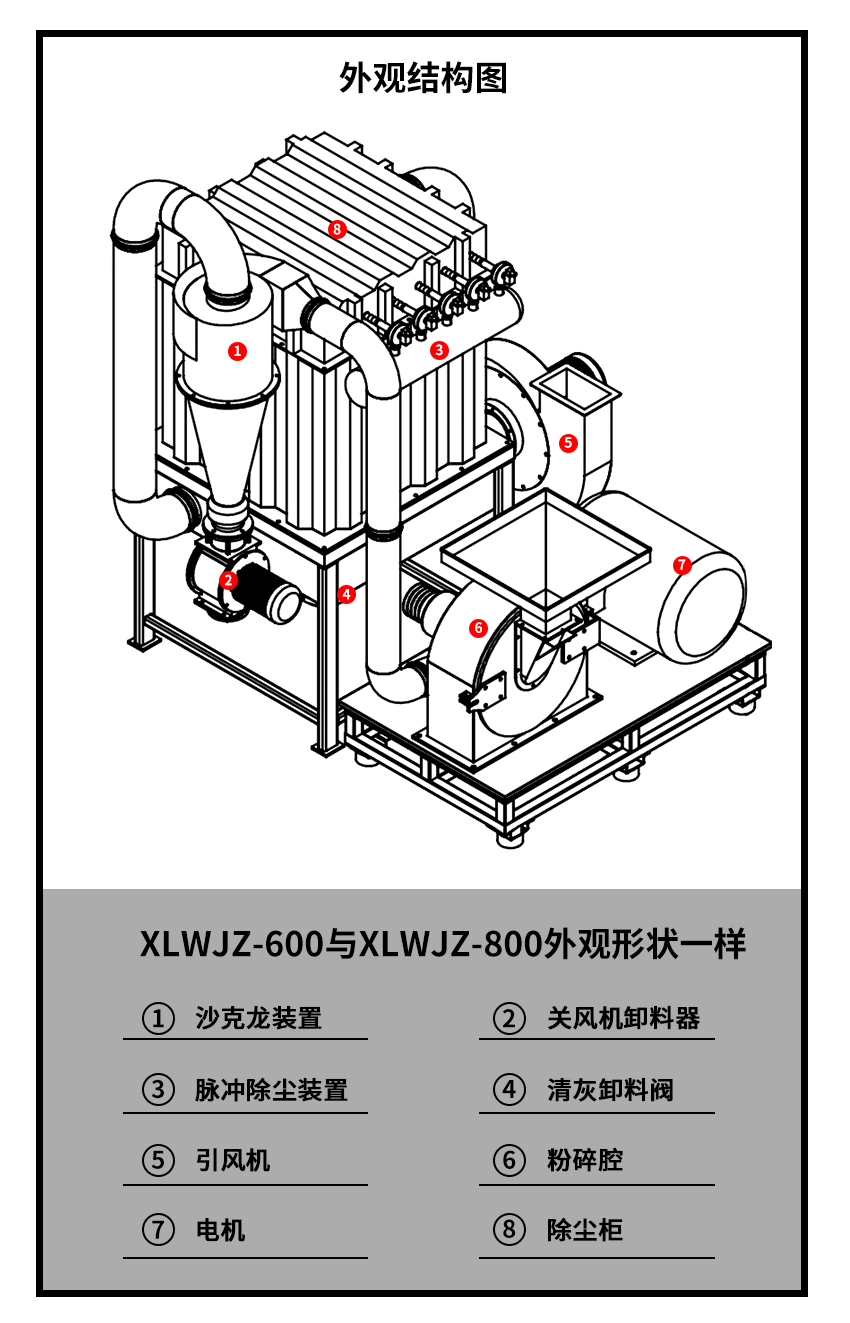 外观结构图

8
1
3
5
2
4
7
6

XLWJZ-600与XLWJZ-800外观形状一样

① 沙克龙装置
② 关风机卸料器
③ 脉冲除尘装置
④ 清灰卸料阀
⑤ 引风机
⑥ 粉碎腔
⑦ 电机
⑧ 除尘柜